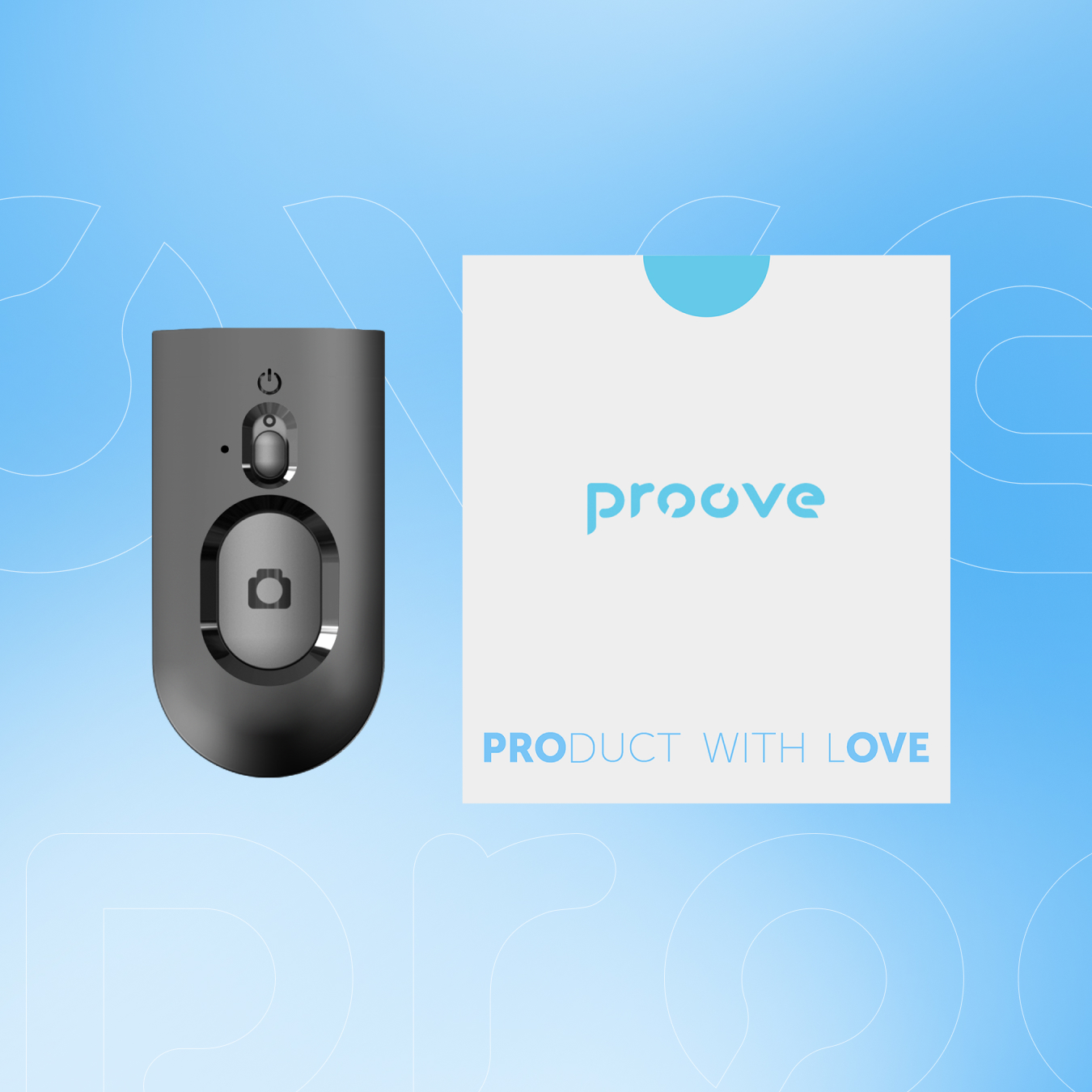 proove

PRODUCT WITH LOVE